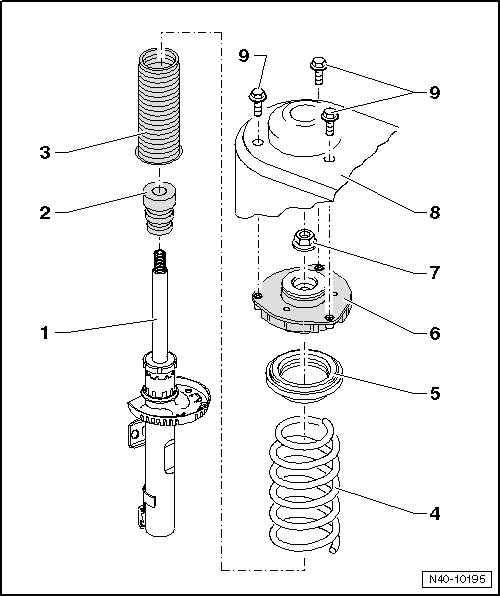 9
9
3
2
8
7
1
6
5
4
N40-10195