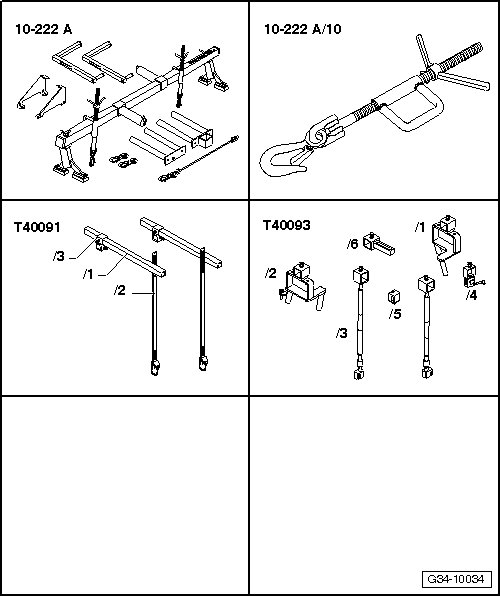 10-222 A

10-222 A/10

T40091

/3

/1

/2

T40093

/6

/1

/2

/4

/5

/3

G34-10034