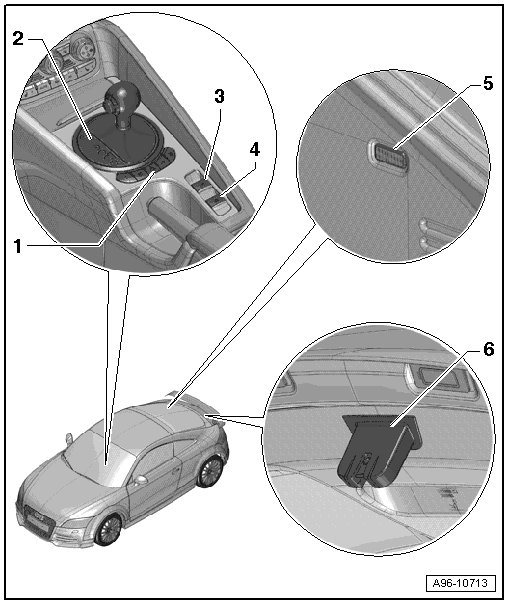 2
3
4
1
5
6
A96-10713