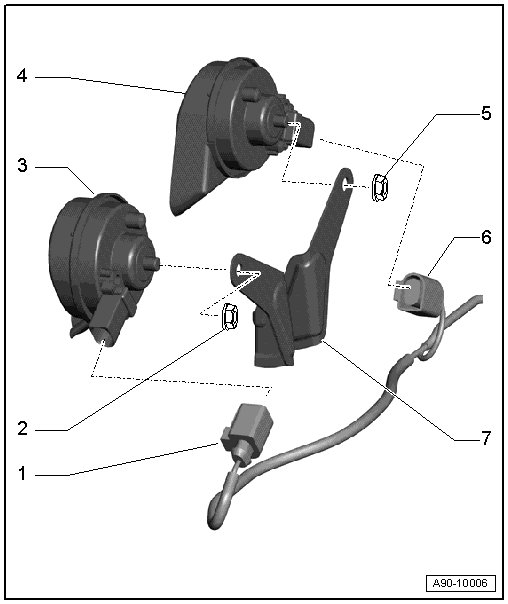 4
5
3
6
2
7
1
A90-10006