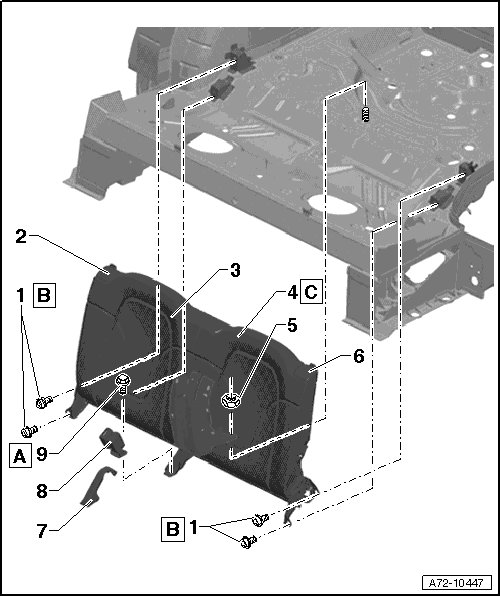 2
3
1 B
4 C
5
6
A 9
8
7
B 1
A72-10447