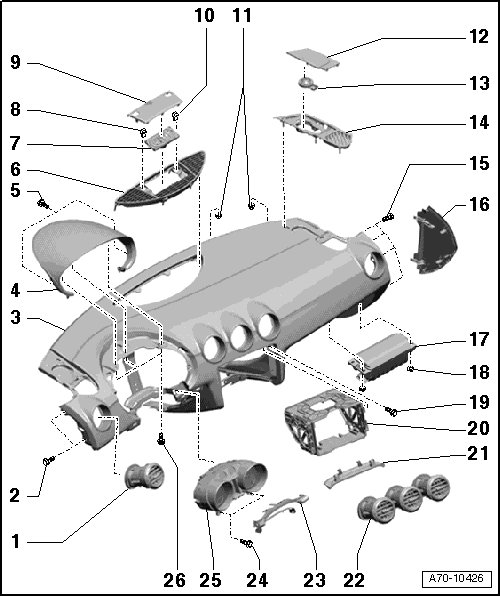 10
11
12
9
13
8
14
7
6
15
5
16
4
3
17
18
19
20
21
2
1
26
25
24
23
22
A70-10426