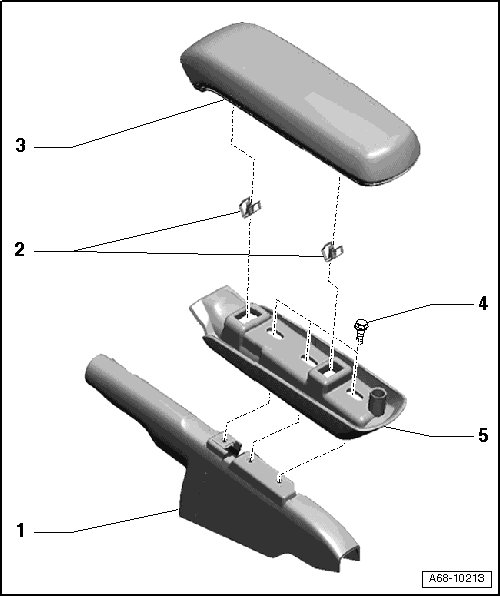 3

2

4

5

1

A68-10213