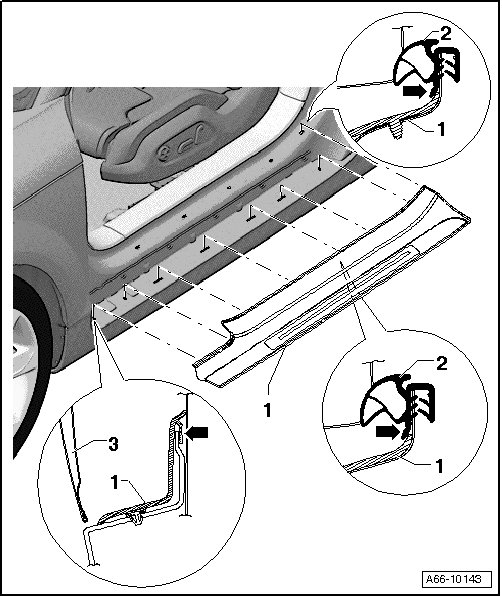 2
1
1
2
1
3
1
A66-10143