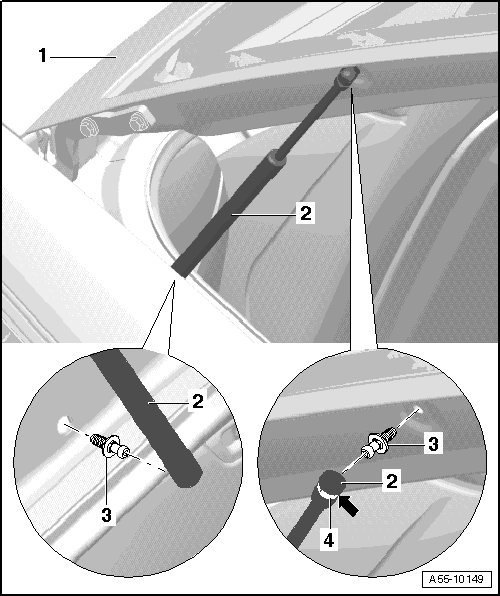 1

2

2

3

3

2

4

A55-10149