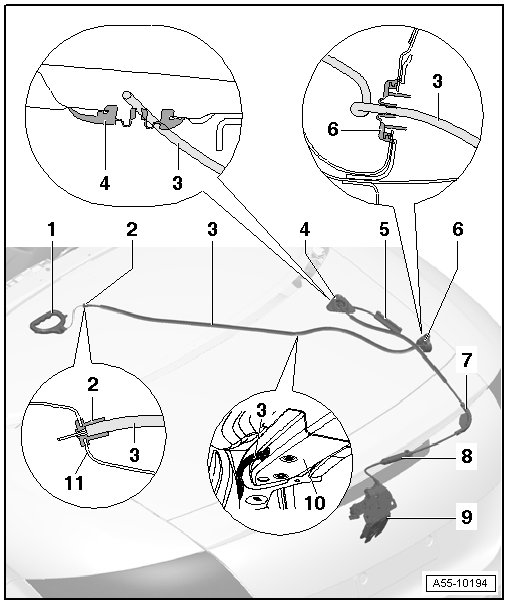 4
3
3
6
1
2
3
4
5
6
7
2
3
11
3
10
8
9
A55-10194