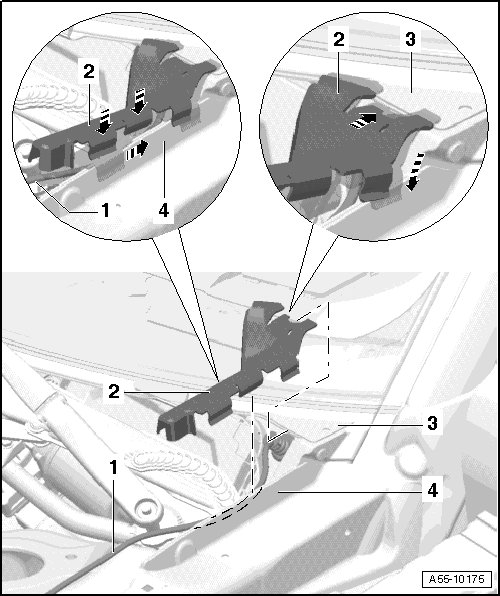 2
1
4
2
3
2
3
1
4
A55-10175