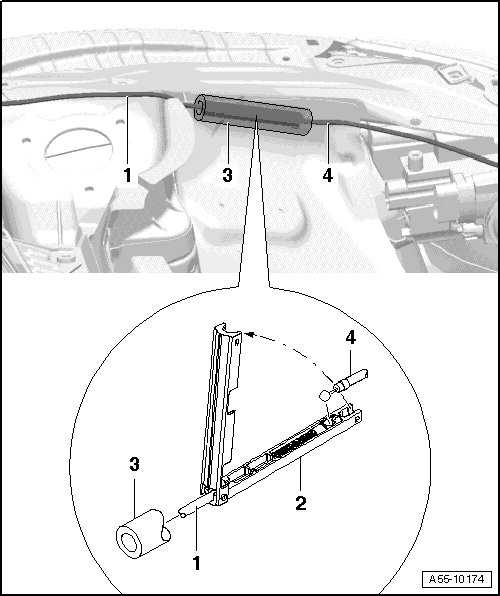 1
3
4
4
3
2
1
A55-10174