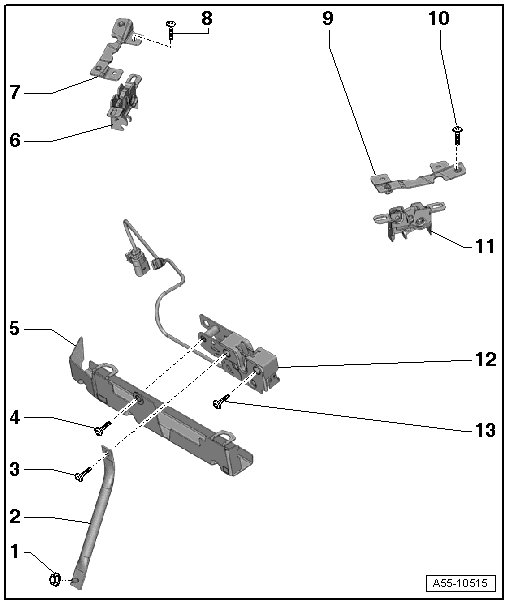 8
9
10
7
6
11
5
12
4
13
3
2
1
A55-10515