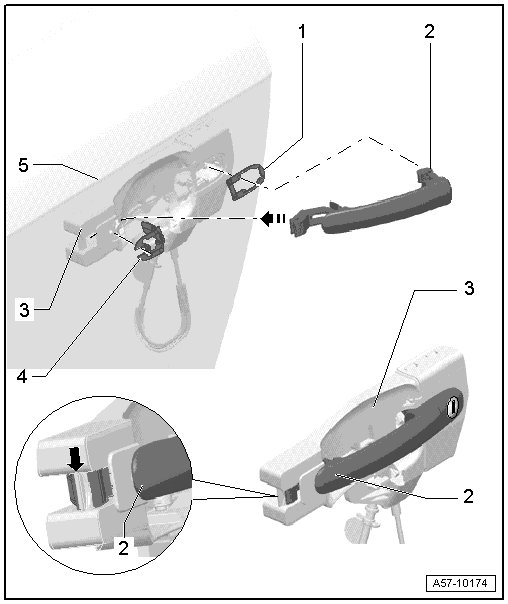 1
2
5
3
4
3
2
2
A57-10174