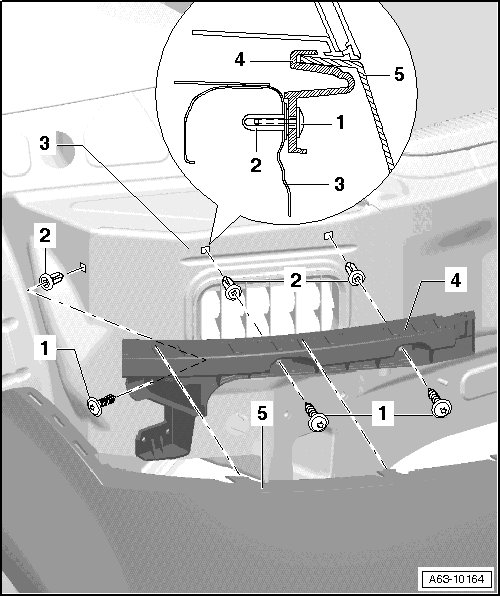 4
5
1
2
3
3
2
2
4
1
5
1
A63-10164