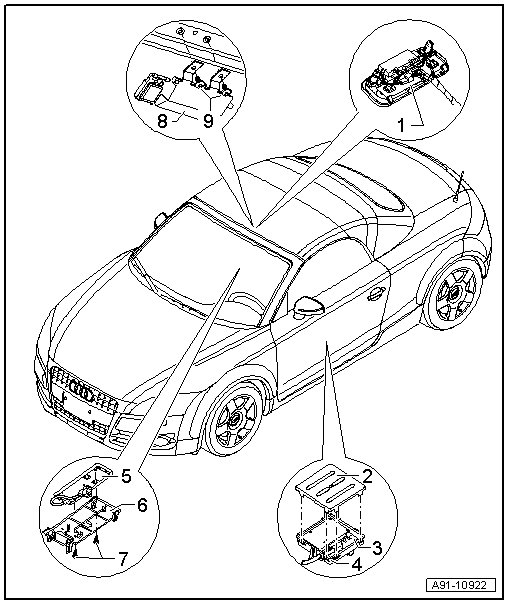 8
9
1
5
6
7
2
3
4
A91-10922