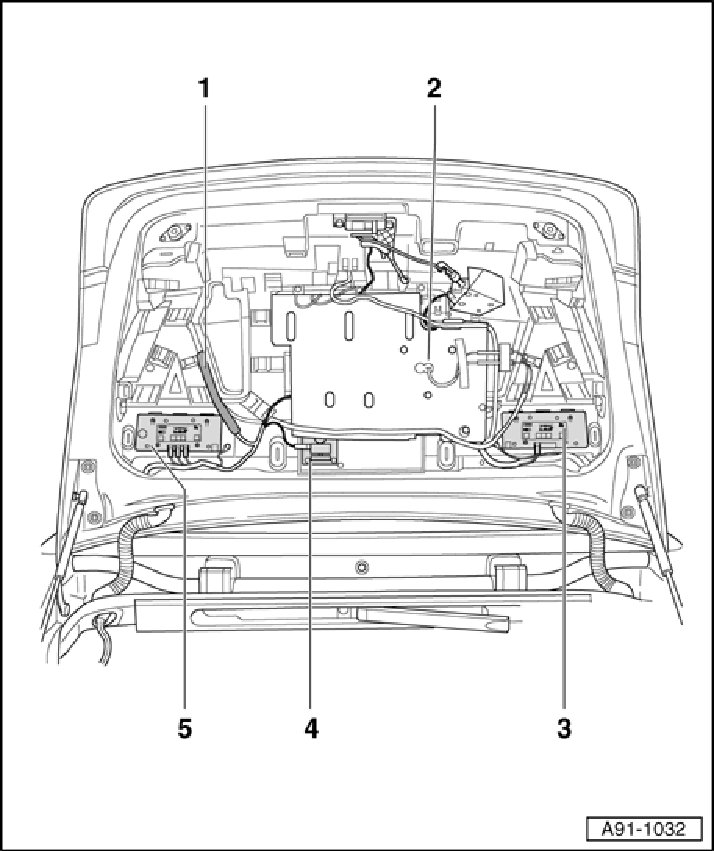 1
2
5
4
3
A91-1032