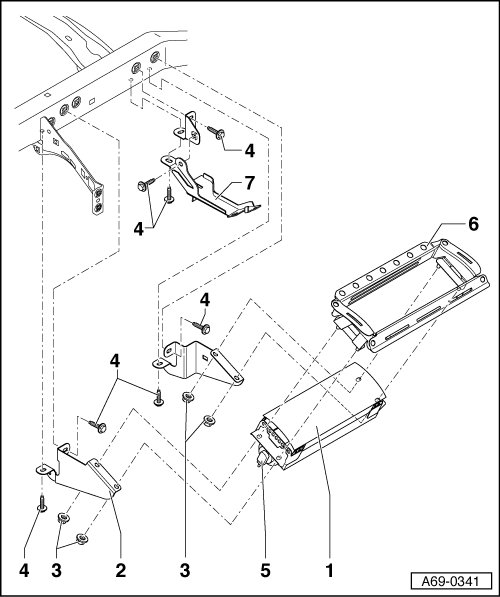 4
7
4
6
4
4
4
3
2
3
5
1
A69-0341