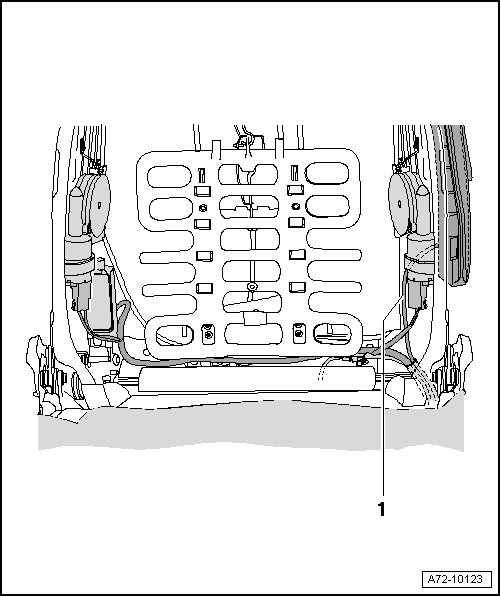 1

A72-10123