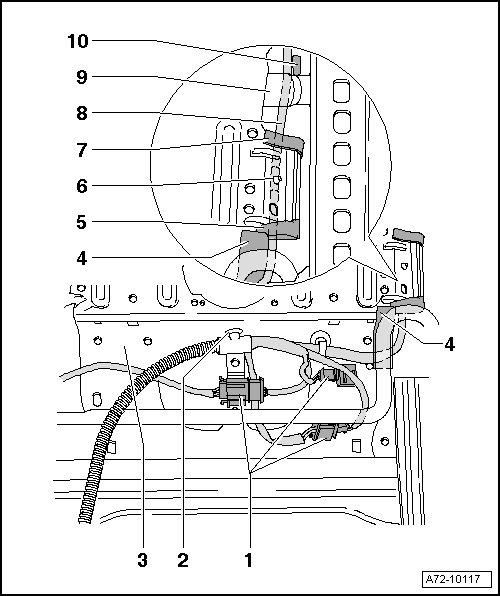 10
9
8
7
6
5
4
4
3
2
1
A72-10117