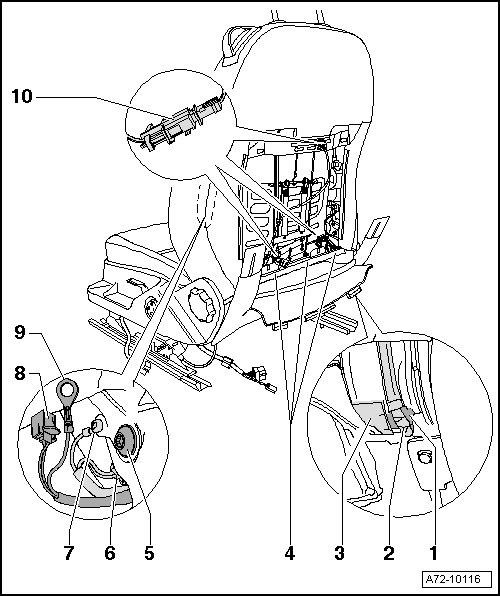 10
9
8
7
6
5
4
3
2
1
A72-10116