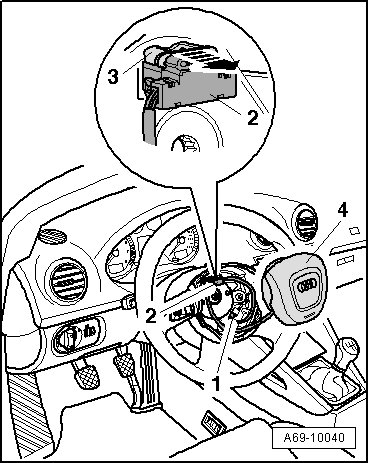 3
2
4
2
1
A69-10040