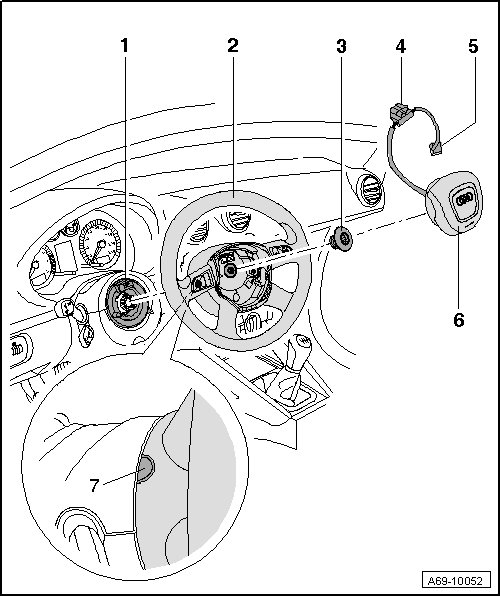 1
2
3
4
5
6
7
A69-10052