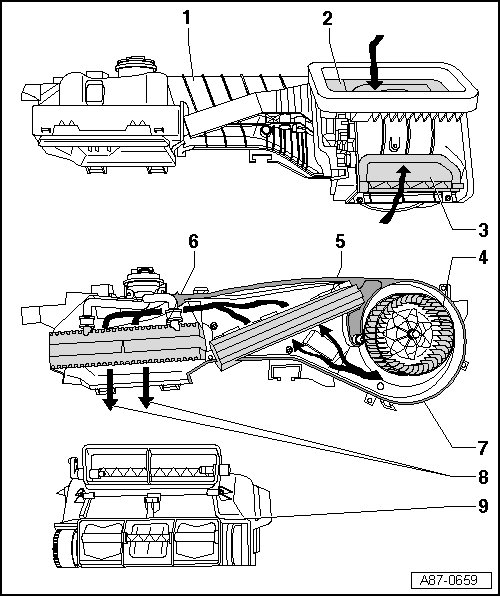 1
2
3
6
5
4
7
8
9
A87-0659