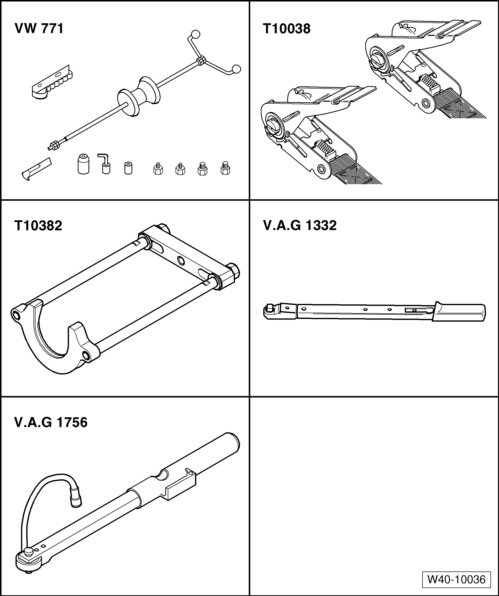 VW 771

T10038

T10382

V.A.G 1332

V.A.G 1756

W40-10036