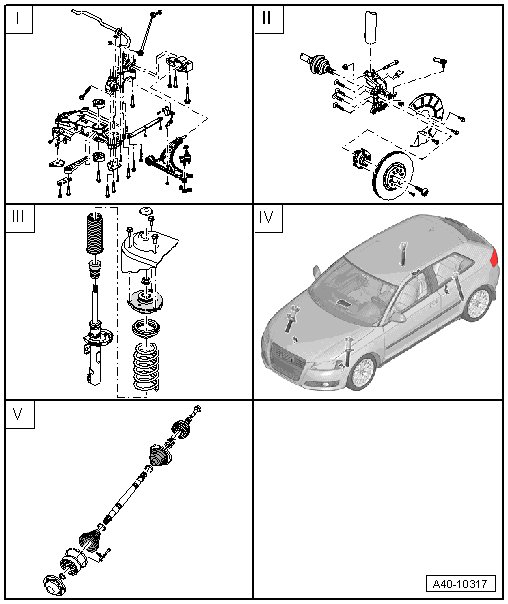 I

II

III

IV

V

A40-10317