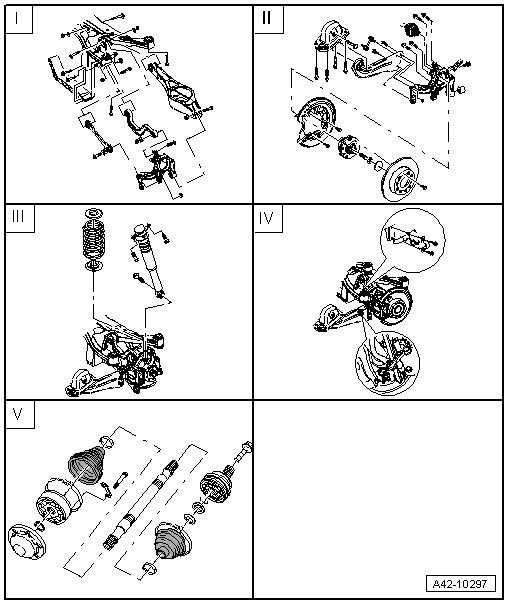 I

II

III

IV

V

A42-10297