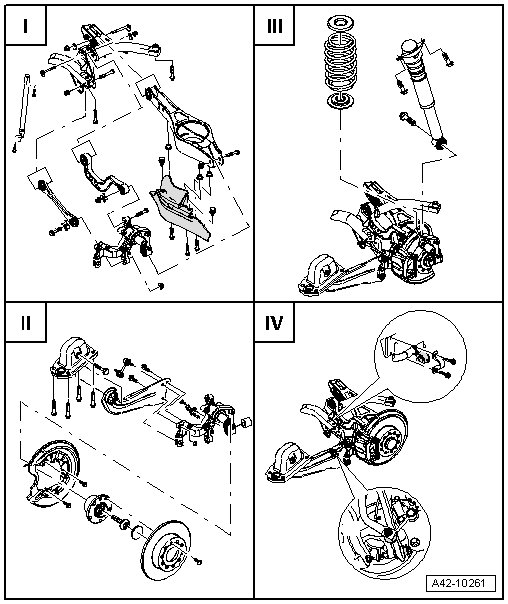 I

III

II

IV

A42-10261