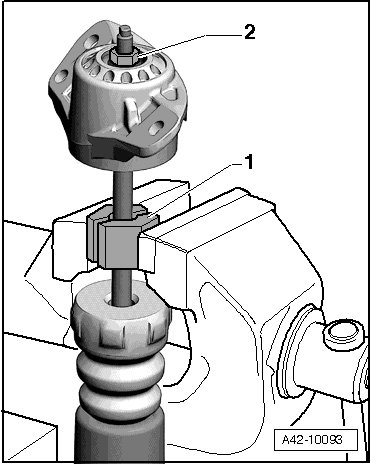 2

1

A42-10093