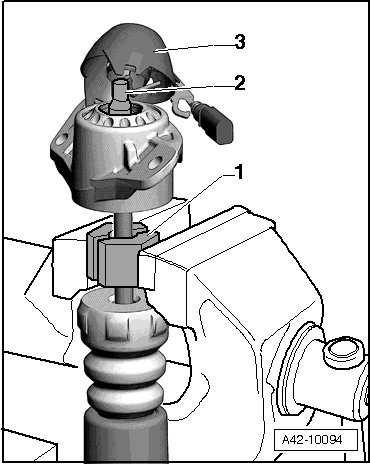 3
2
1
A42-10094