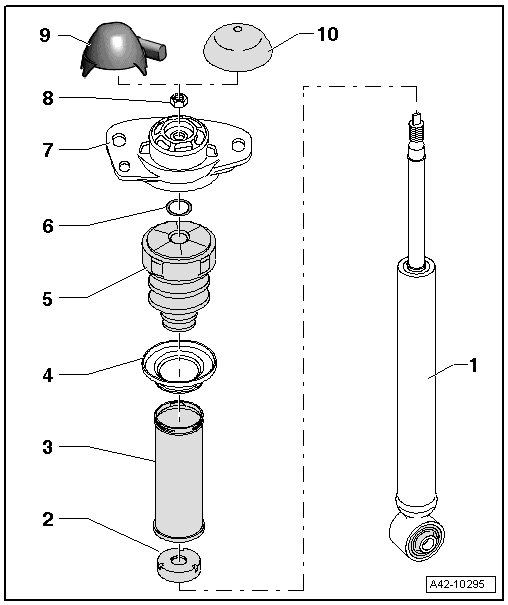 9
10
8
7
6
5
4
3
2
1
A42-10295