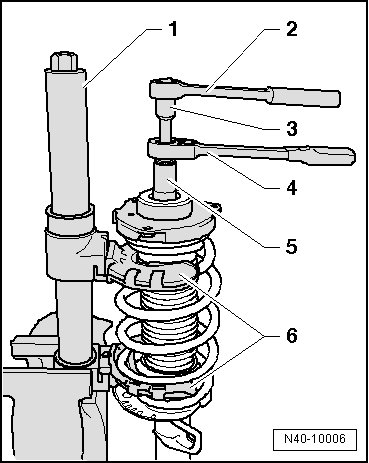 1
2
3
4
5
6
N40-10006