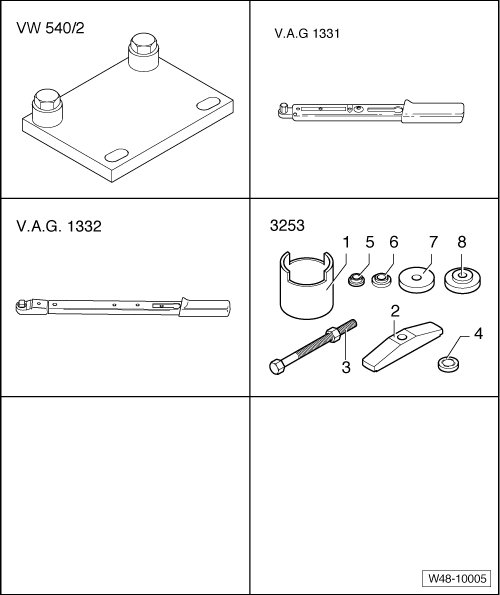 VW 540/2

V.A.G 1331

V.A.G. 1332

3253

1

5

6

7

8

2

3

4

W48-10005