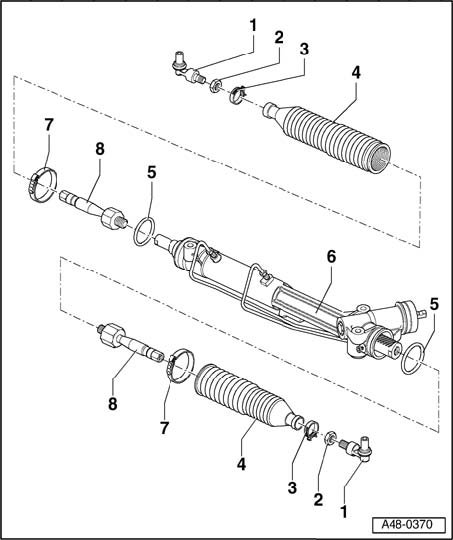 1
2
3
4
7
8
5
6
5
8
7
4
3
2
1
A48-0370