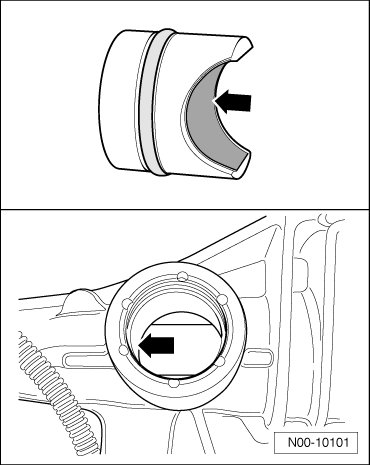 N00-10101