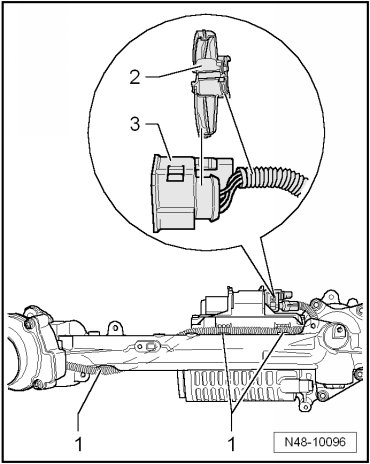 2
3
1
1
N48-10096