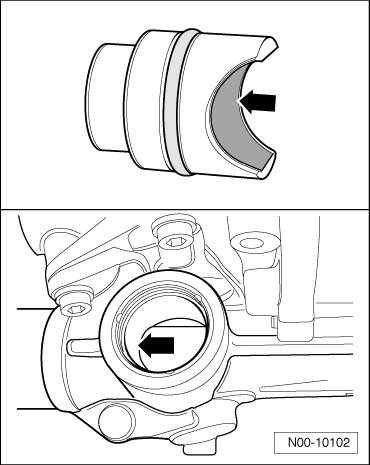 N00-10102