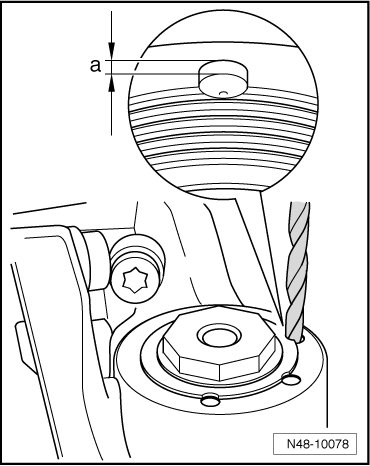 a

N48-10078