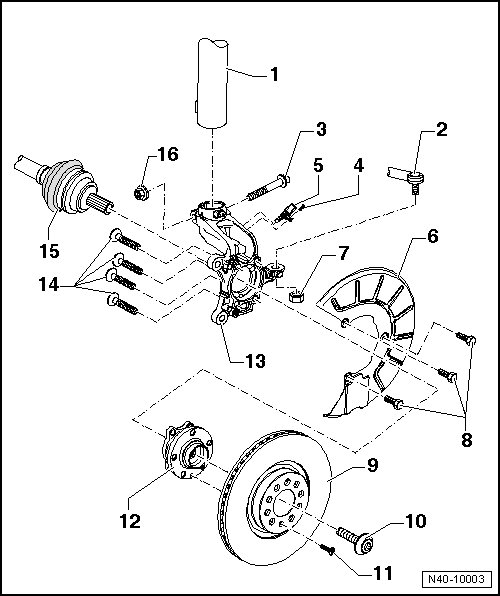 1
3
2
16
5
4
15
6
7
14
13
8
9
12
10
11
N40-10003