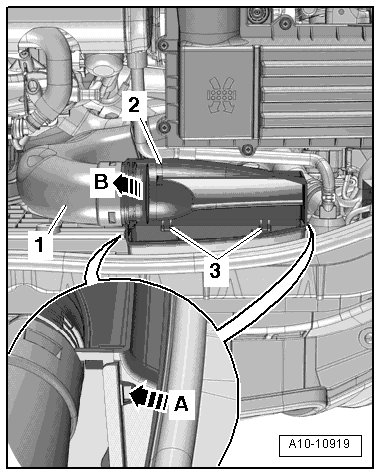 2
B
1
3
A
A10-10919