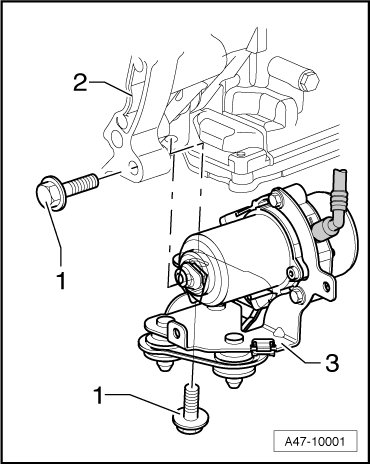 2

1

3

1

A47-10001