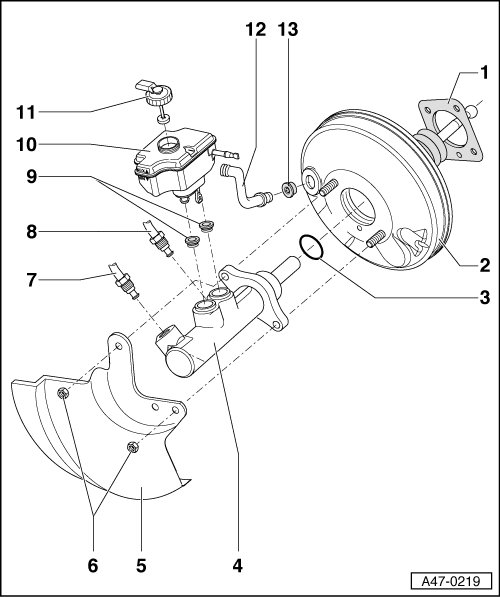 12
13
1
11
10
9
8
7
2
3
6
5
4
A47-0219