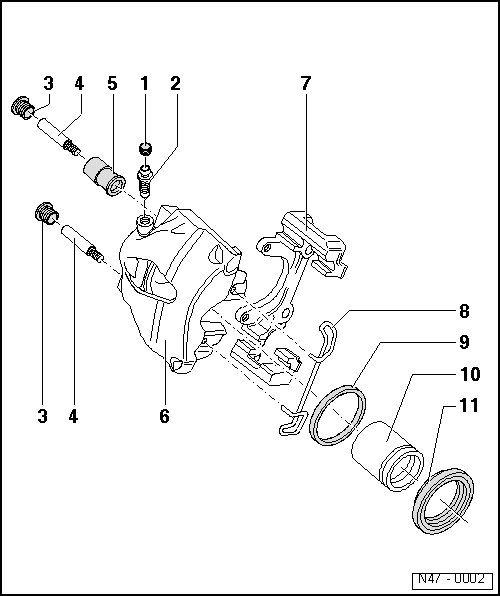 3
4
5
1
2
7
8
9
10
11
3
4
6
N47 - 0002