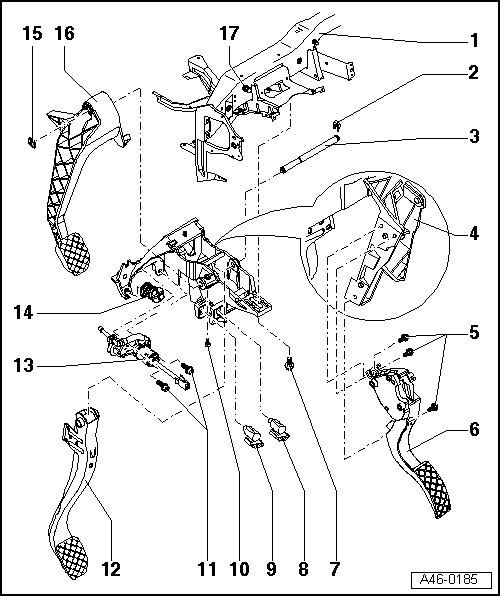 15
16
17
1
2
3
4
14
5
13
6
12
11
10
9
8
7
A46-0185