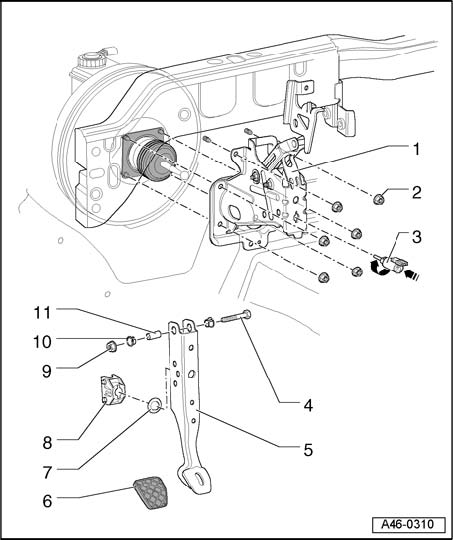 1
2
3
11
10
9
4
8
5
7
6
A46-0310