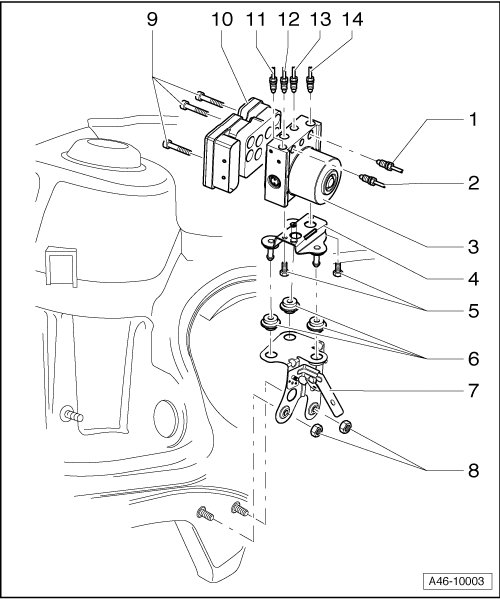 9
10
11
12
13
14
1
2
3
4
5
6
7
8
A46-10003