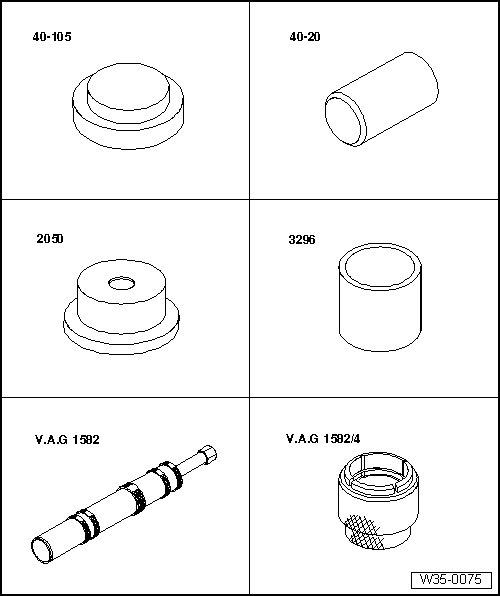 40-105

40-20

2050

3296

V.A.G 1582

V.A.G 1582/4

W35-0075