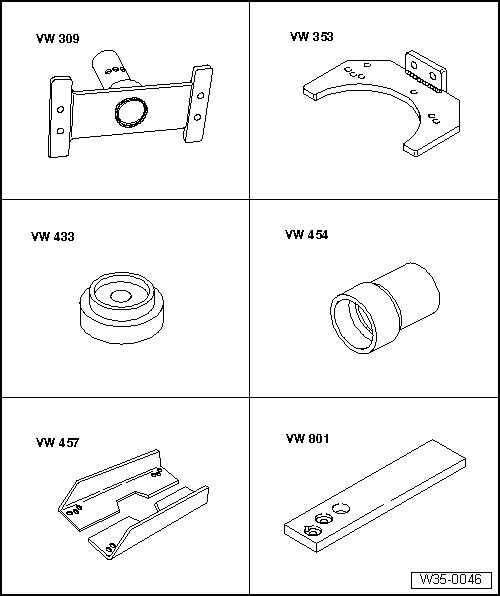 VW 309

VW 353

VW 433

VW 454

VW 457

VW 801

W35-0046