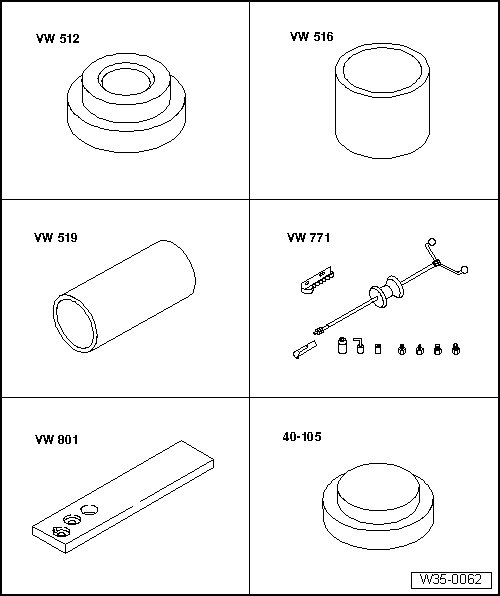 VW 512

VW 516

VW 519

VW 771

VW 801

40-105

W35-0062