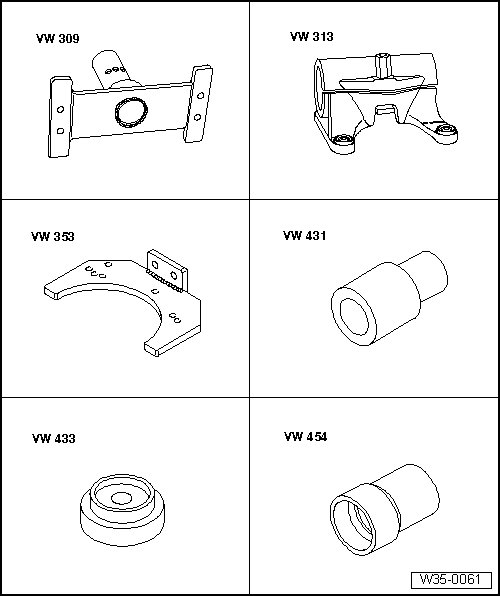 VW 309

VW 313

VW 353

VW 431

VW 433

VW 454

W35-0061